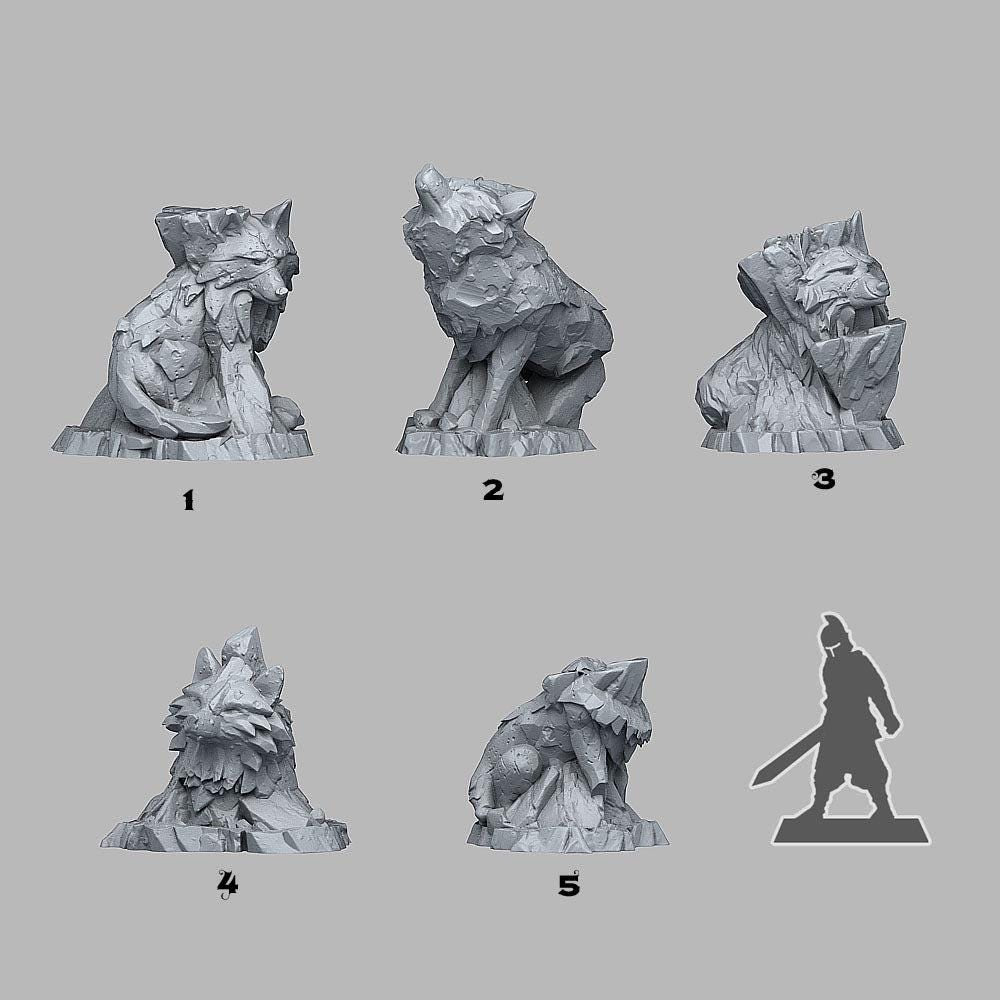 1

2

3

4

5